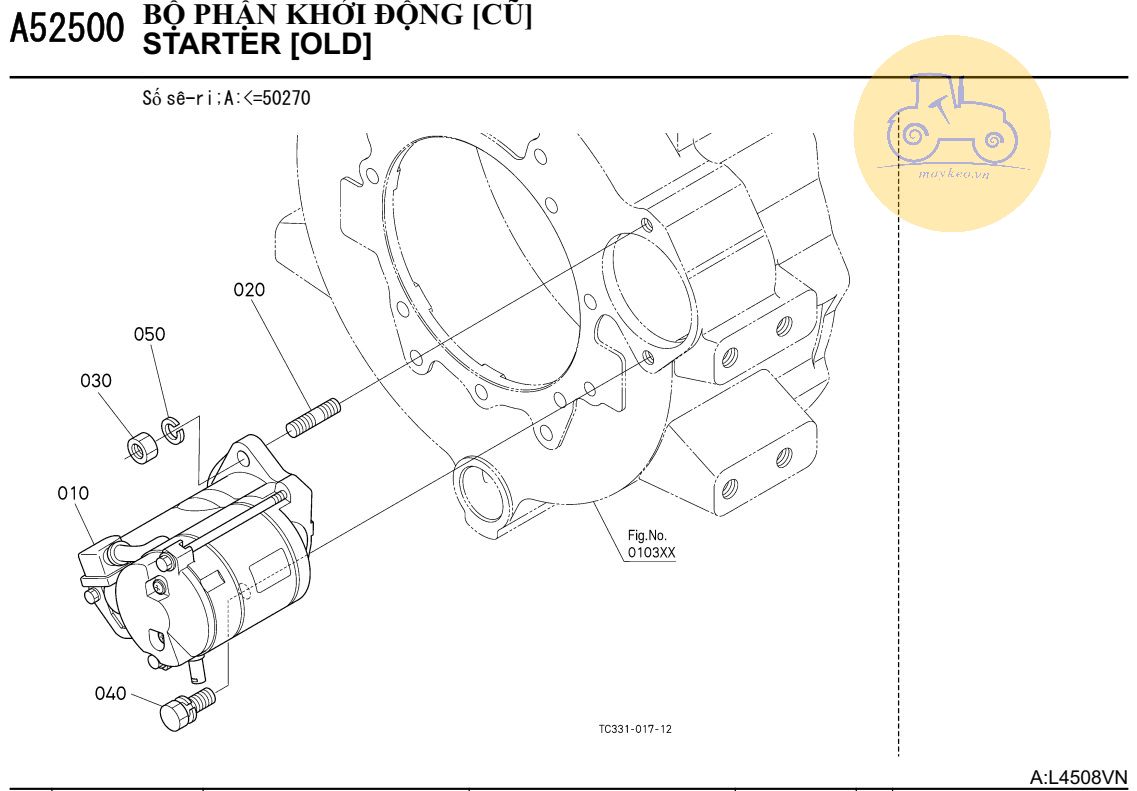 A52500 BỘ PHẬN KHỞI ĐỘNG [CŨ]
STARTER [OLD]

Số sê-ri;A:<=50270

maykeo.vn

020
050
030
010
040

Fig.No.
0103XX

TC331-017-12

A:L4508VN